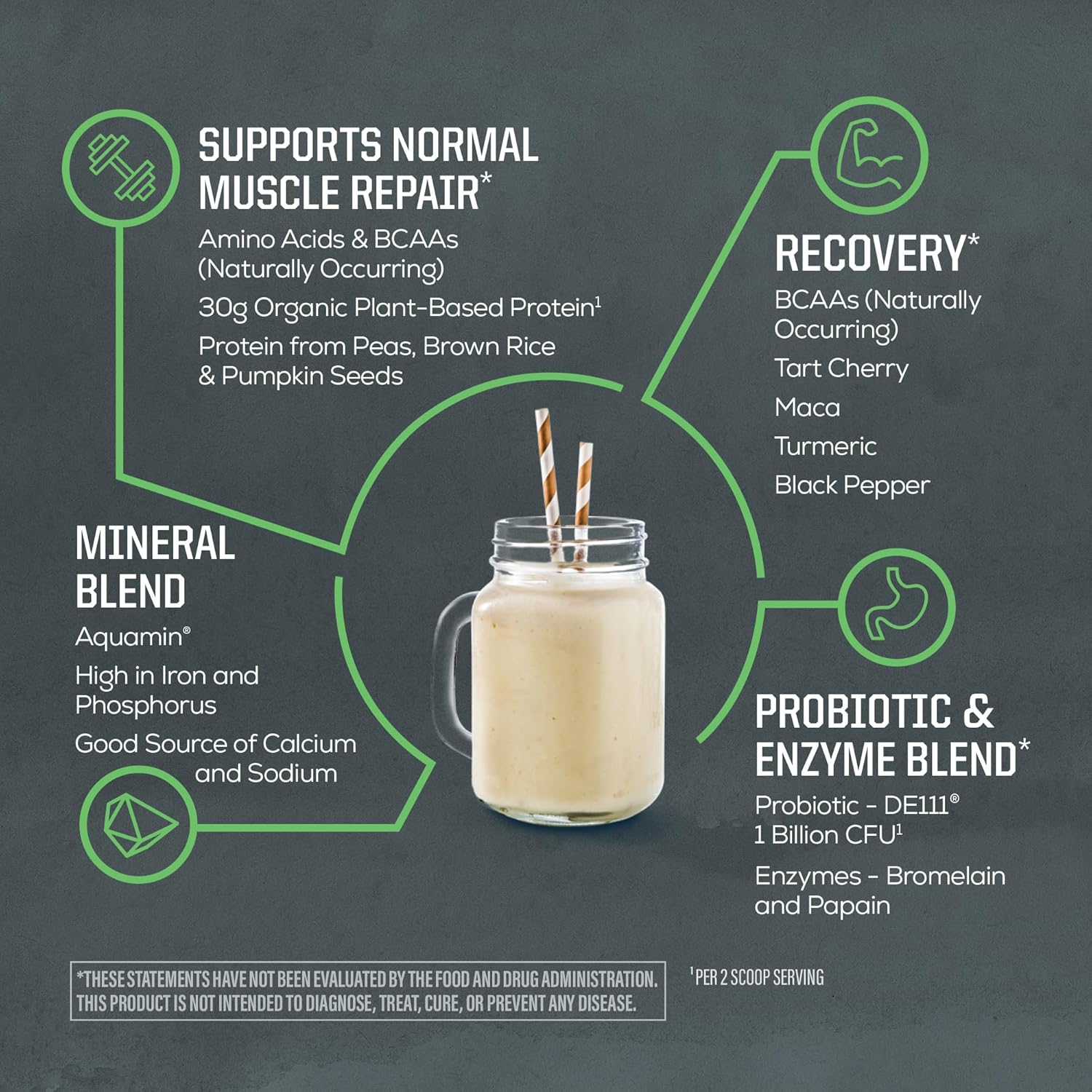 SUPPORTS NORMAL MUSCLE REPAIR*

Amino Acids & BCAAs (Naturally Occurring)

30g Organic Plant-Based Protein$^1$

Protein from Peas, Brown Rice & Pumpkin Seeds

RECOVERY*

BCAAs (Naturally Occurring)

Tart Cherry

Maca

Turmeric

Black Pepper

MINERAL BLEND

Aquamin®

High in Iron and Phosphorus

Good Source of Calcium and Sodium

PROBIOTIC & ENZYME BLEND*

Probiotic - DE111® 1 Billion CFU$^1$

Enzymes - Bromelain and Papain

*THESE STATEMENTS HAVE NOT BEEN EVALUATED BY THE FOOD AND DRUG ADMINISTRATION. THIS PRODUCT IS NOT INTENDED TO DIAGNOSE, TREAT, CURE, OR PREVENT ANY DISEASE.

$^1$PER 2 SCOOP SERVING